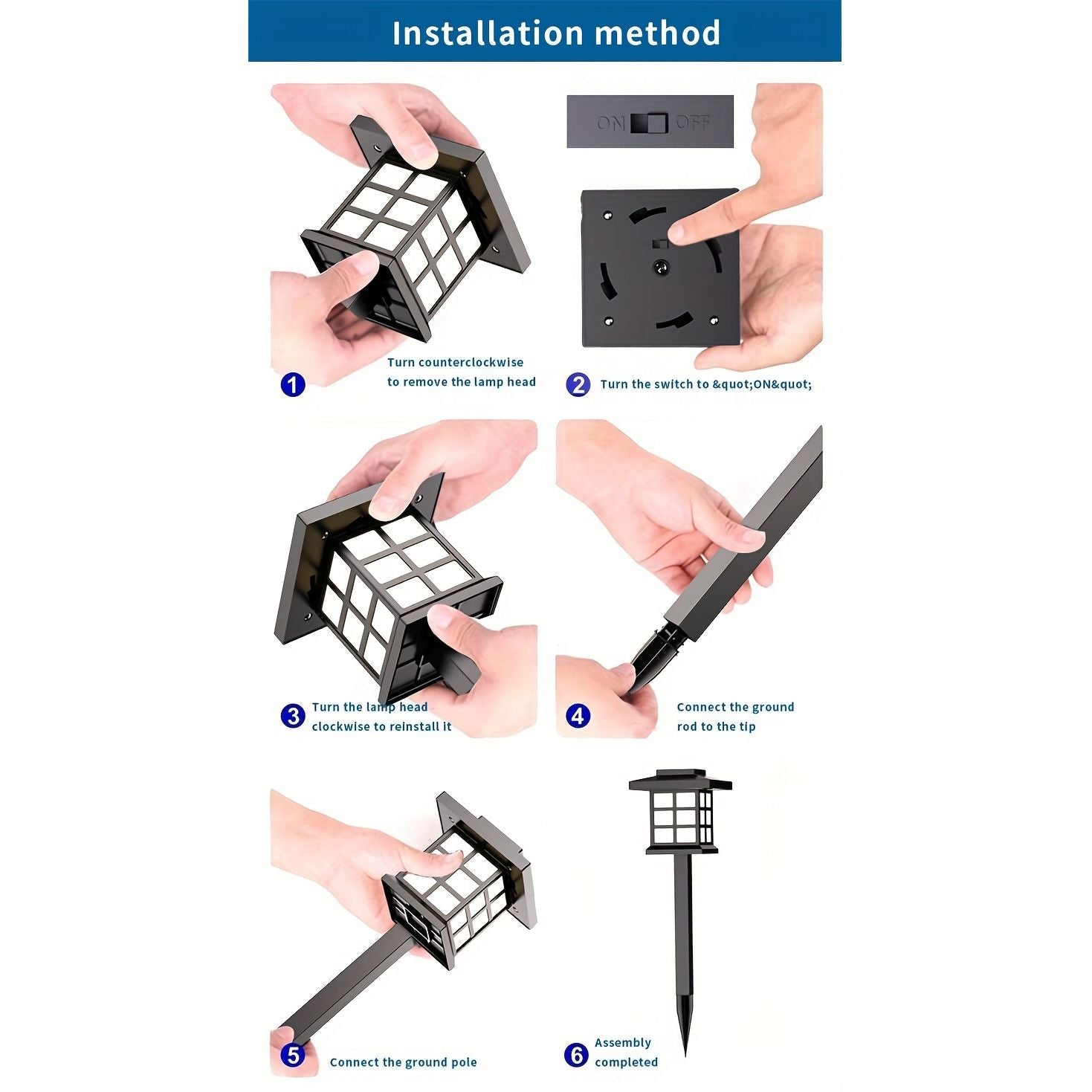 Installation method

ON OFF

1 Turn counterclockwise to remove the lamp head

2 Turn the switch to &quot;ON&quot;

3 Turn the lamp head clockwise to reinstall it

4 Connect the ground rod to the tip

5 Connect the ground pole

6 Assembly completed